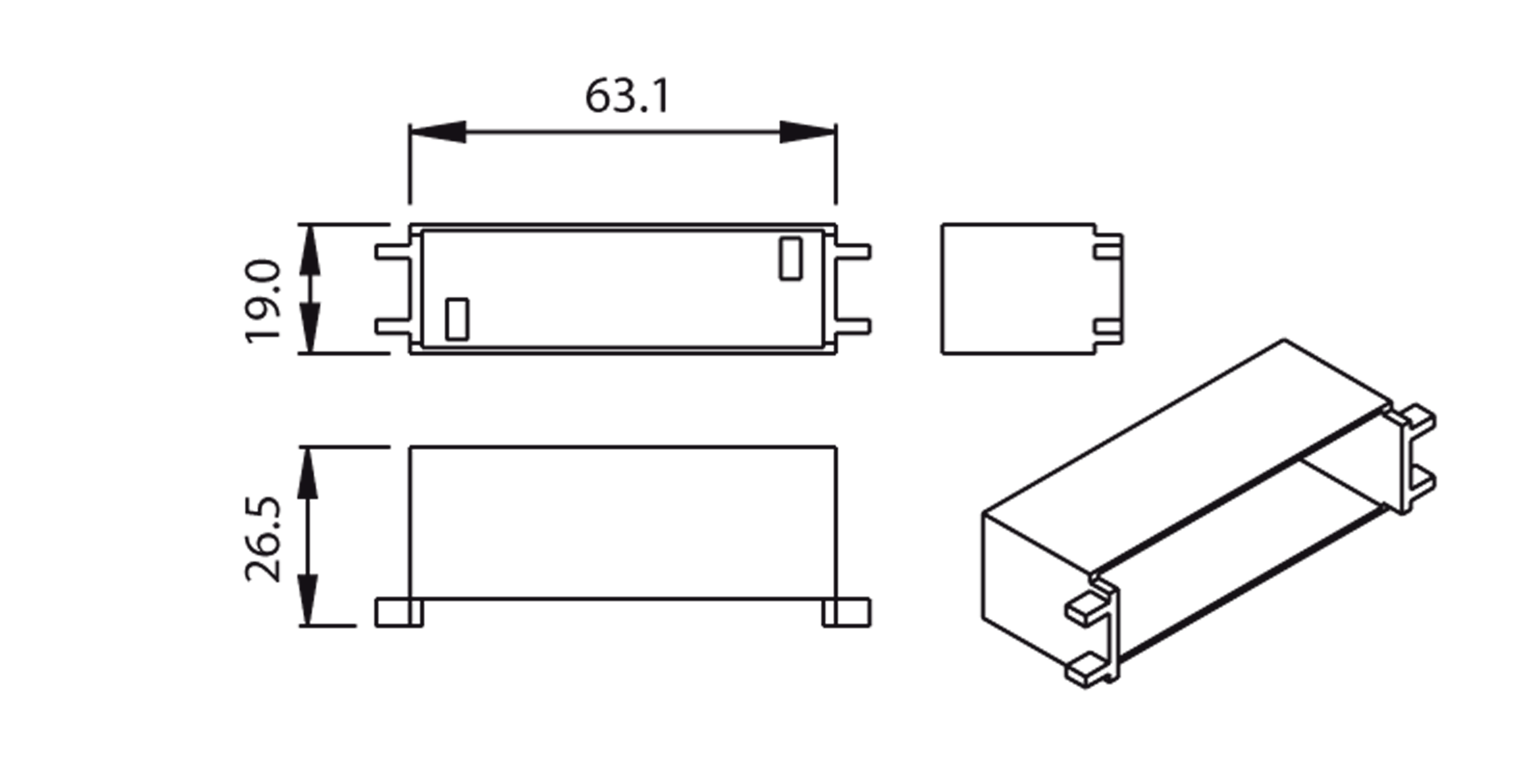 63.1
19.0
26.5