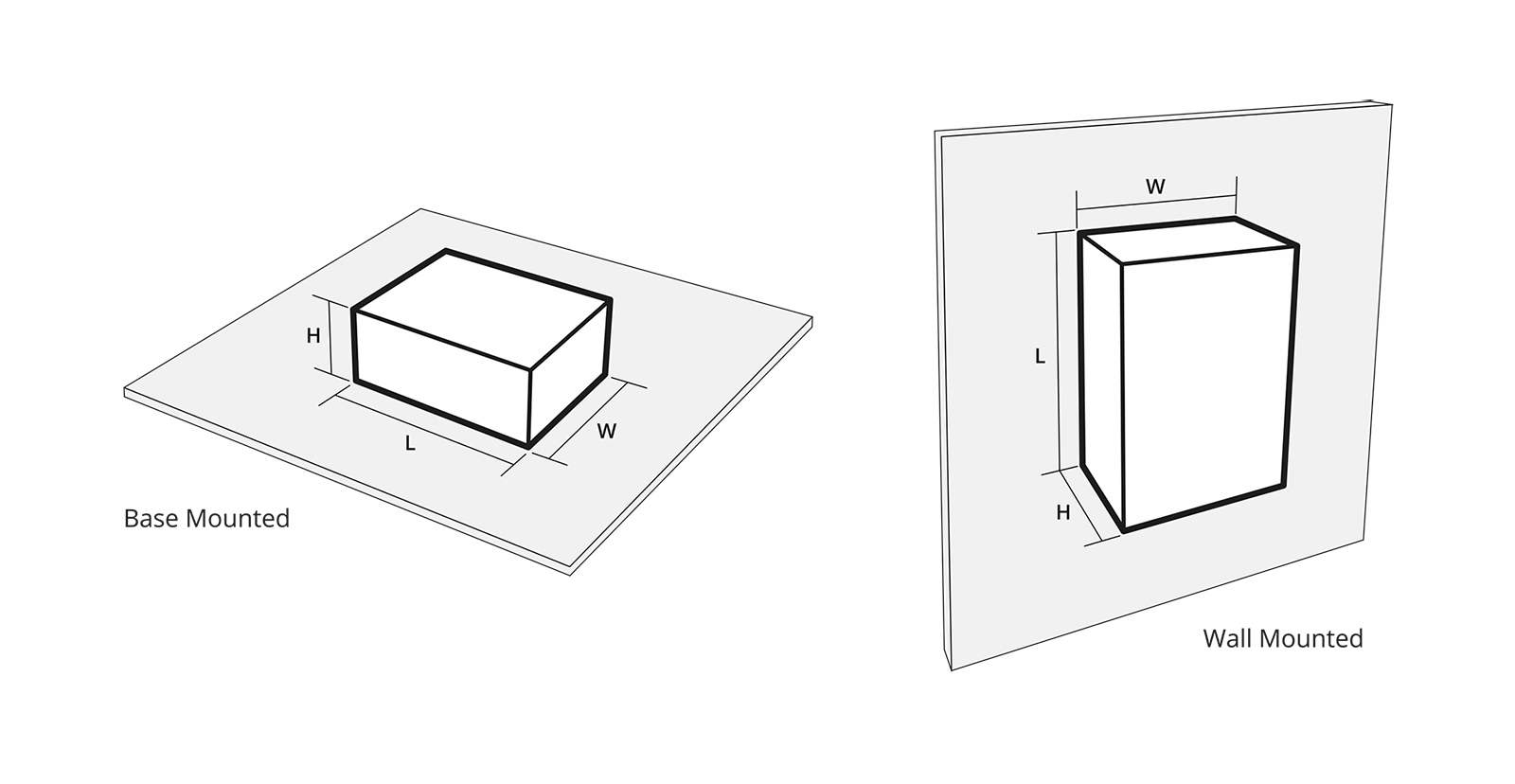 H

L

W

Base Mounted

W

L

H

Wall Mounted